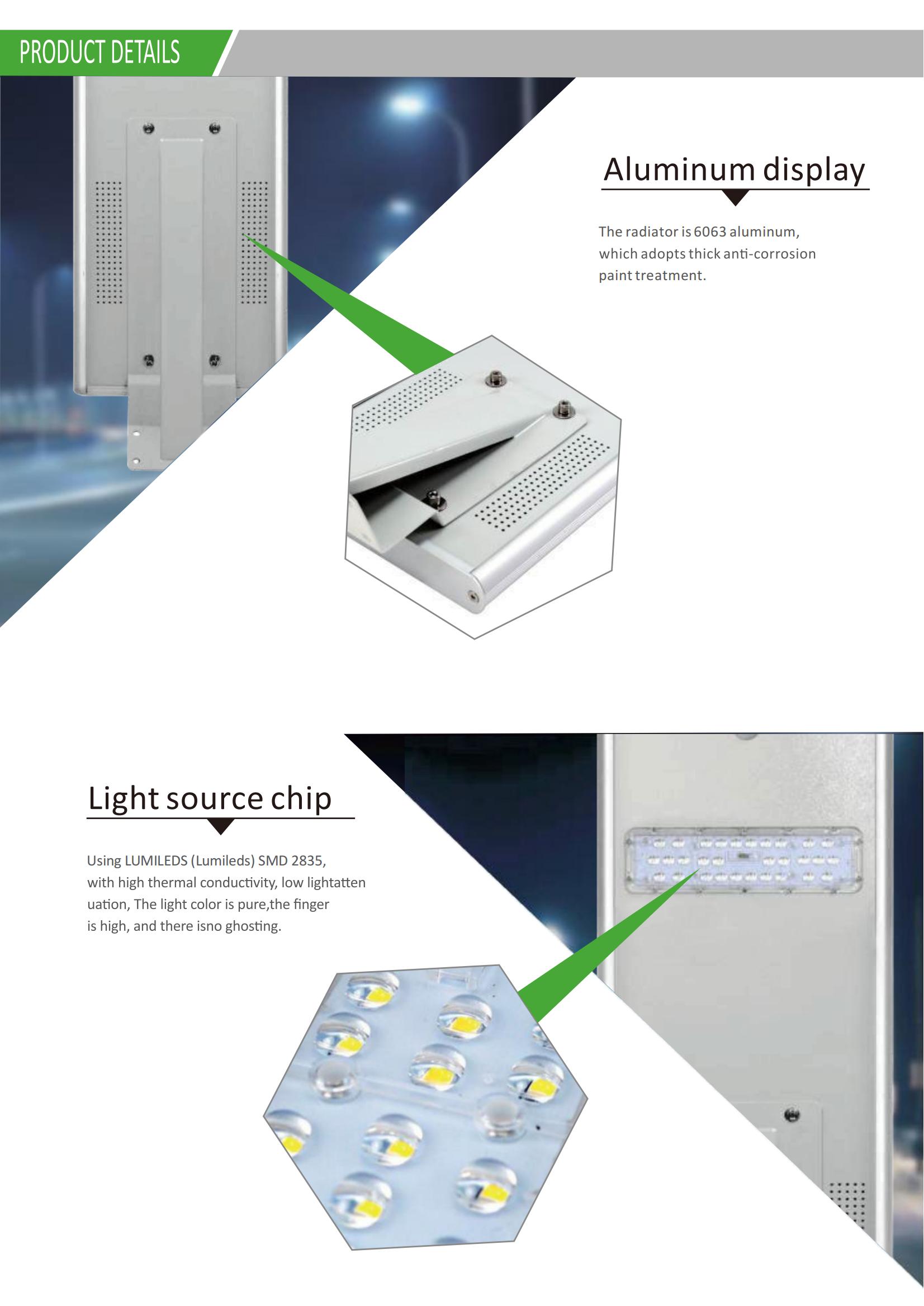 PRODUCT DETAILS

Aluminum display

The radiator is 6063 aluminum, which adopts thick anti-corrosion paint treatment.

Light source chip

Using LUMILEDS (Lumileds) SMD 2835, with high thermal conductivity, low lightatten uation, The light color is pure,the finger is high, and there isno ghosting.