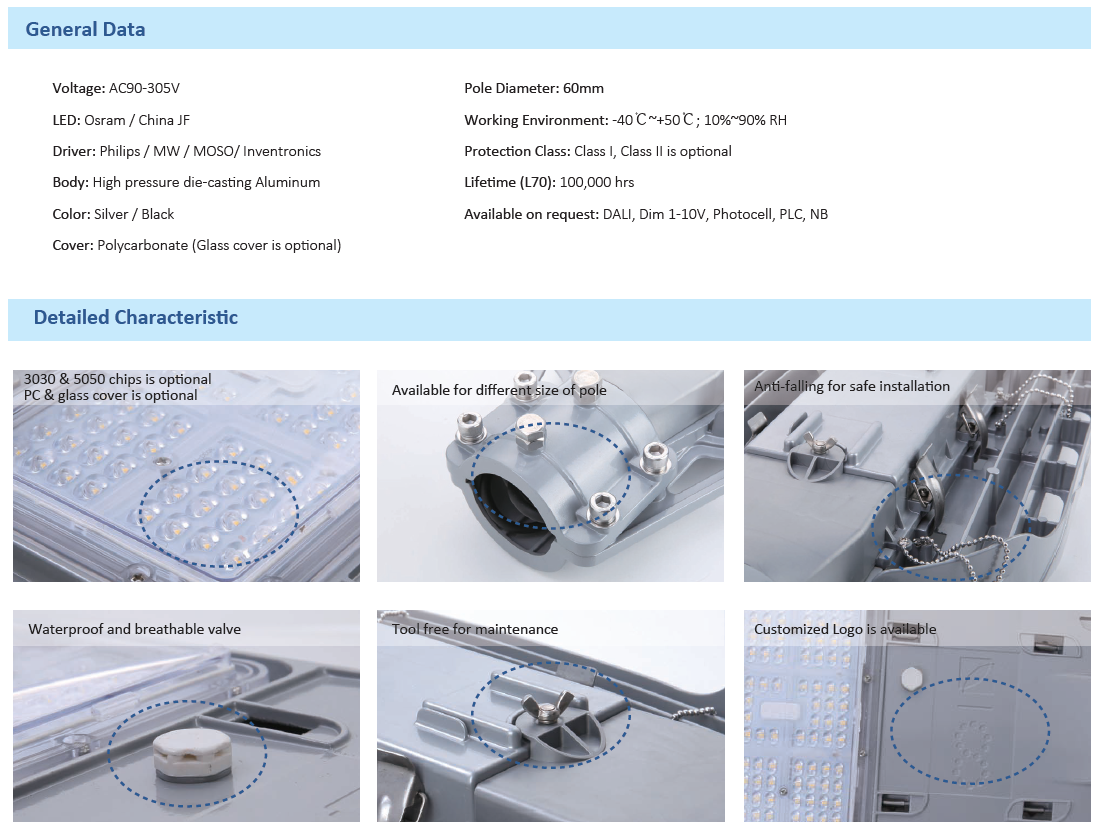 General Data

Voltage: AC90-305V

LED: Osram / China JF

Driver: Philips / MW / MOSO/ Inventronics

Body: High pressure die-casting Aluminum

Color: Silver / Black

Cover: Polycarbonate (Glass cover is optional)

Pole Diameter: 60mm

Working Environment: -40℃~+50℃; 10%~90% RH

Protection Class: Class I, Class II is optional

Lifetime (L70): 100,000 hrs

Available on request: DALI, Dim 1-10V, Photocell, PLC, NB

Detailed Characteristic

3030 & 5050 chips is optional
PC & glass cover is optional

Available for different size of pole

Anti-falling for safe installation

Waterproof and breathable valve

Tool free for maintenance

Customized Logo is available