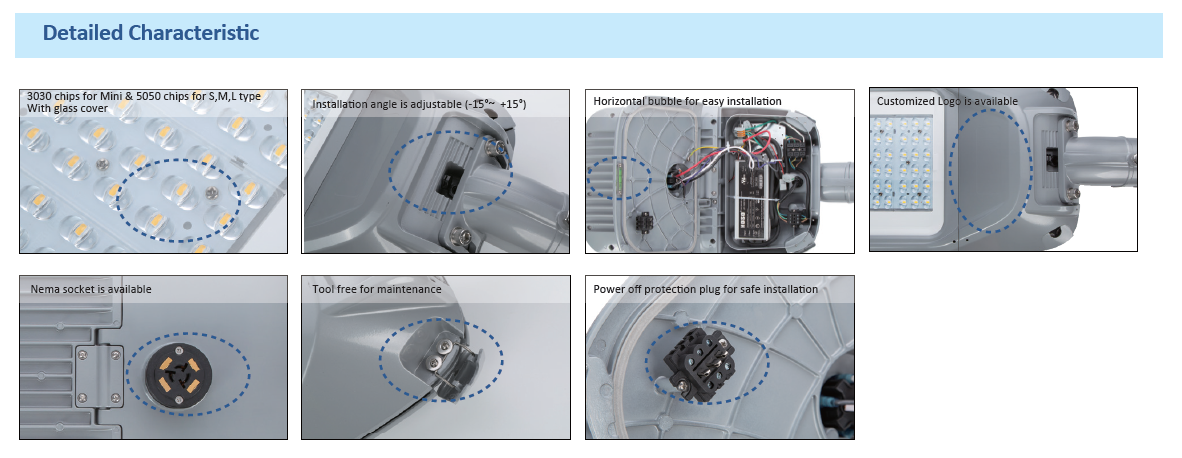 Detailed Characteristic

3030 chips for Mini & 5050 chips for S,M,L type
With glass cover

Installation angle is adjustable (-15°~ +15°)

Horizontal bubble for easy installation

Customized Logo is available

Nema socket is available

Tool free for maintenance

Power off protection plug for safe installation